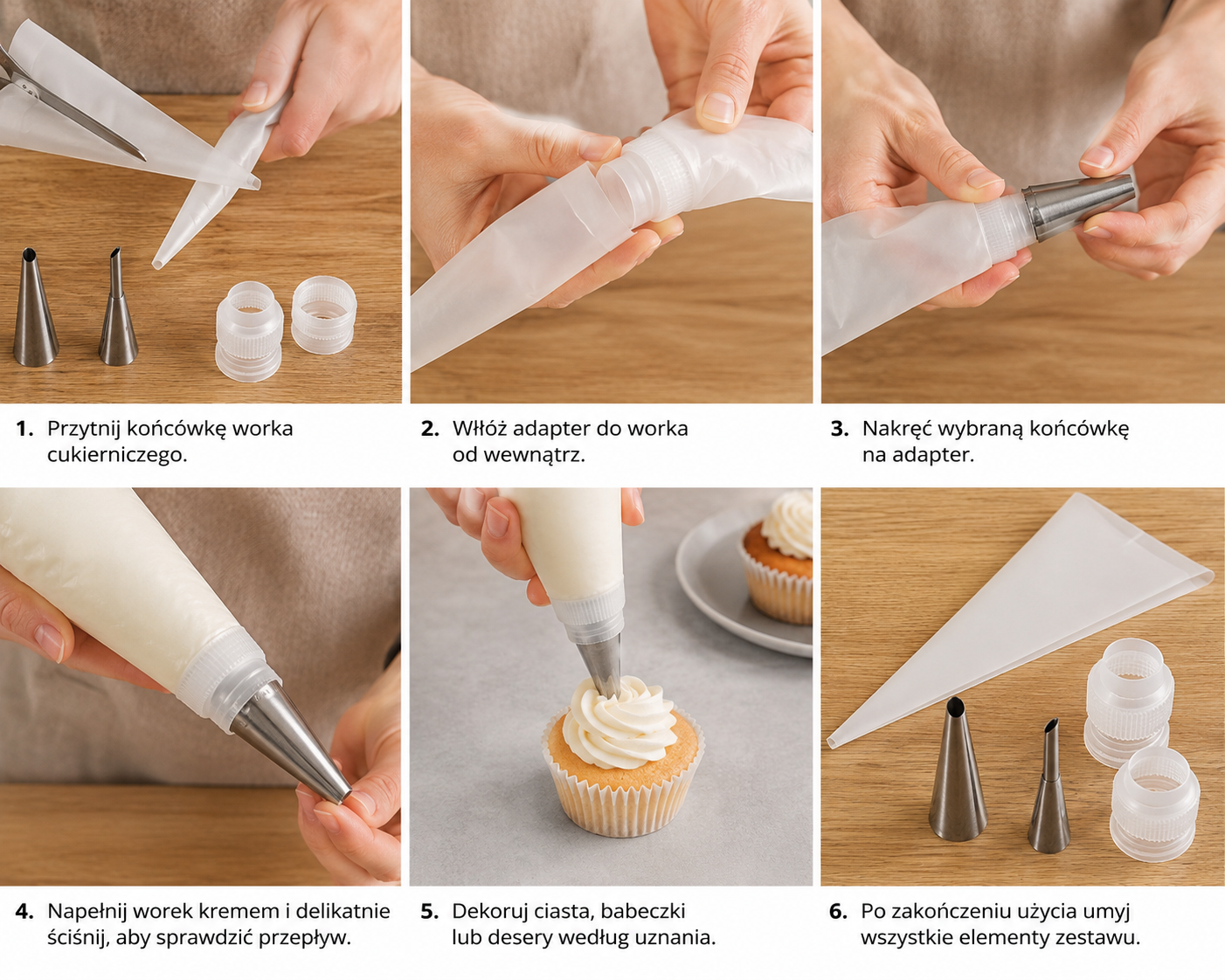 1. Przytnij końcówkę worka cukierniczego.

2. Włóż adapter do worka od wewnątrz.

3. Nakręć wybraną końcówkę na adapter.

4. Napełnij worek kremem i delikatnie ściśnij, aby sprawdzić przepływ.

5. Dekoruj ciasta, babeczki lub desery według uznania.

6. Po zakończeniu użycia umyj wszystkie elementy zestawu.