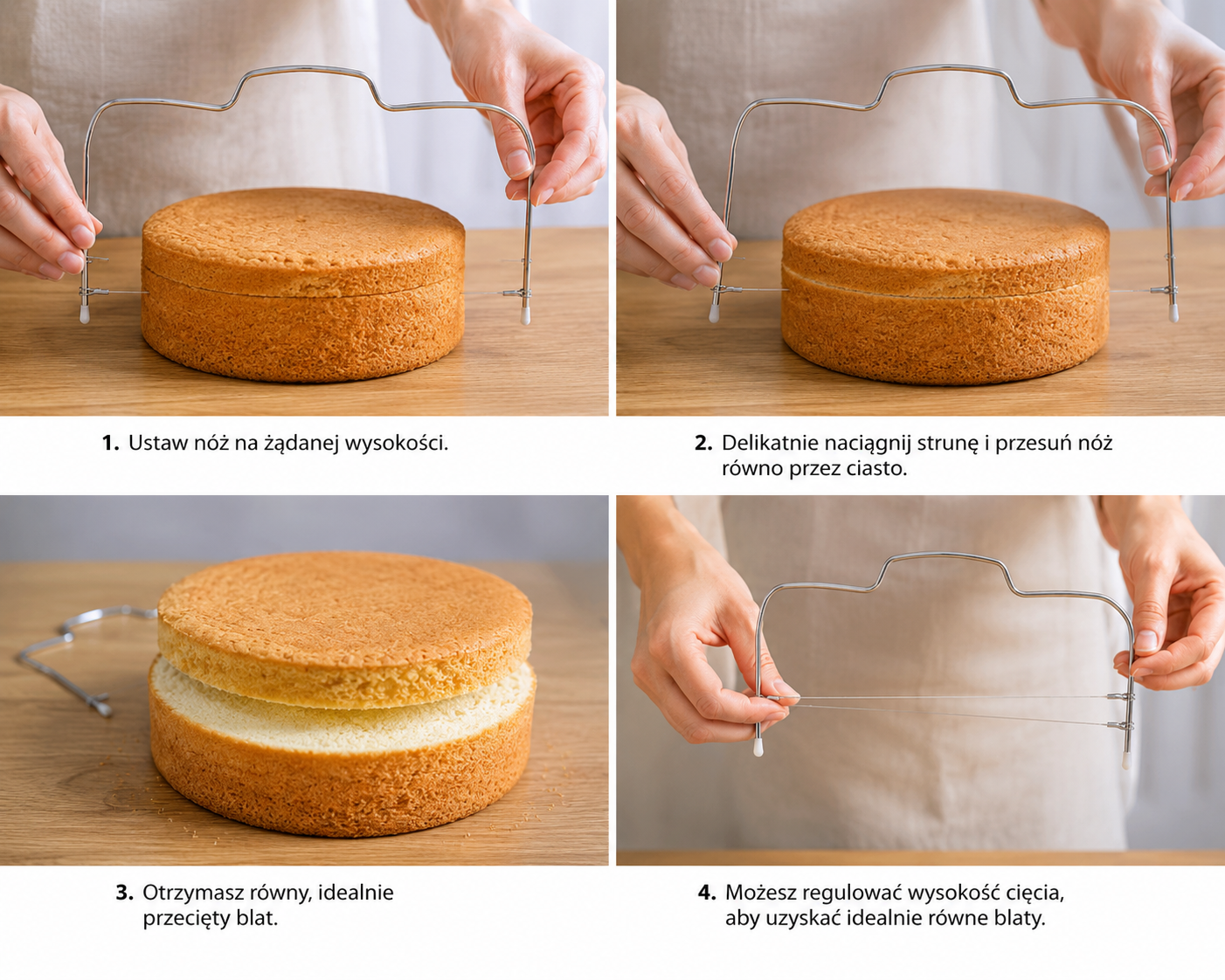 1. Ustaw nóż na żądanej wysokości.

2. Delikatnie naciągnij strunę i przesuń nóż równo przez ciasto.

3. Otrzymasz równy, idealnie przecięty blat.

4. Możesz regulować wysokość cięcia, aby uzyskać idealnie równe blaty.